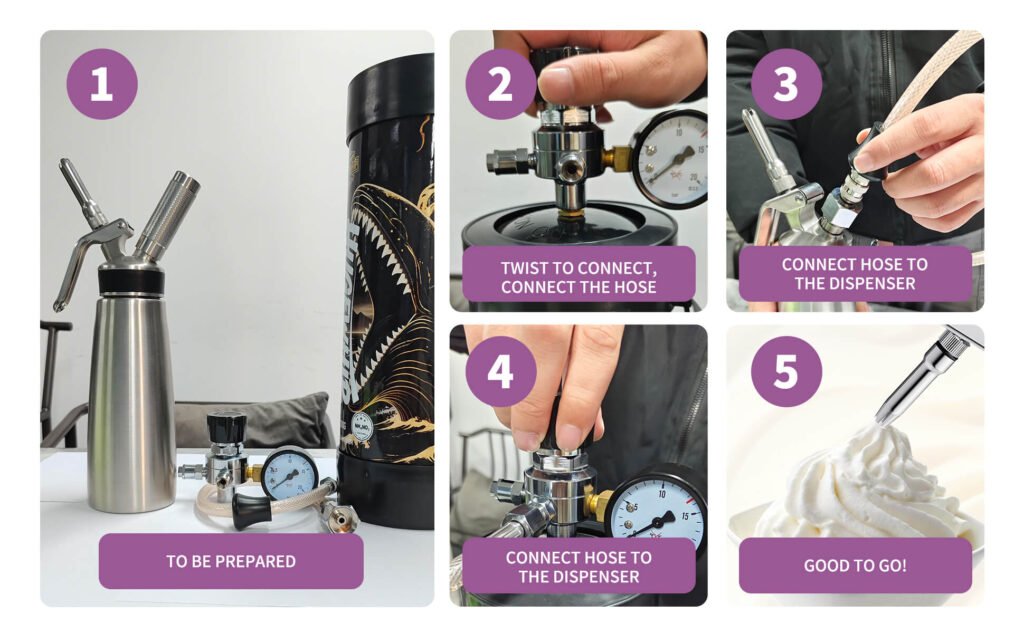 1

TO BE PREPARED

2

TWIST TO CONNECT, CONNECT THE HOSE

3

CONNECT HOSE TO THE DISPENSER

4

CONNECT HOSE TO THE DISPENSER

5

GOOD TO GO!